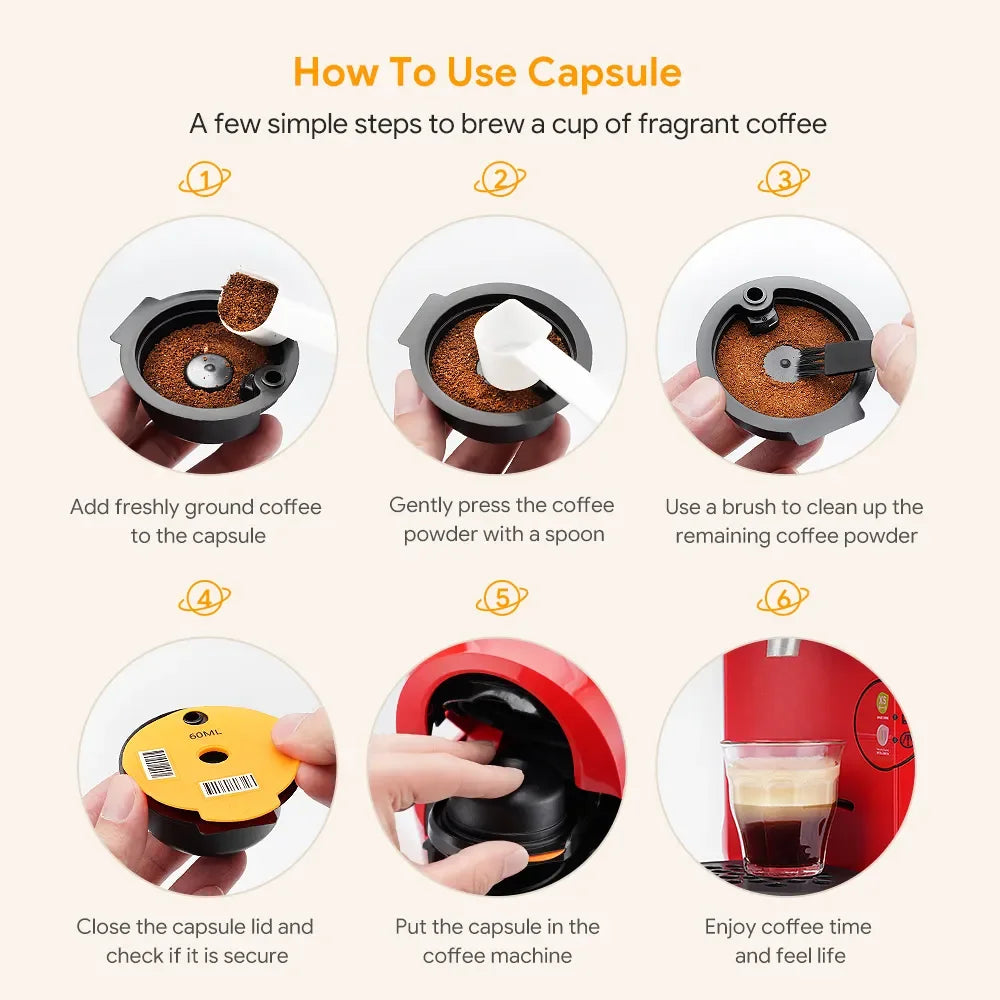 How To Use Capsule

A few simple steps to brew a cup of fragrant coffee

1

Add freshly ground coffee to the capsule

2

Gently press the coffee powder with a spoon

3

Use a brush to clean up the remaining coffee powder

4

60ML

Close the capsule lid and check if it is secure

5

Put the capsule in the coffee machine

6

Enjoy coffee time and feel life