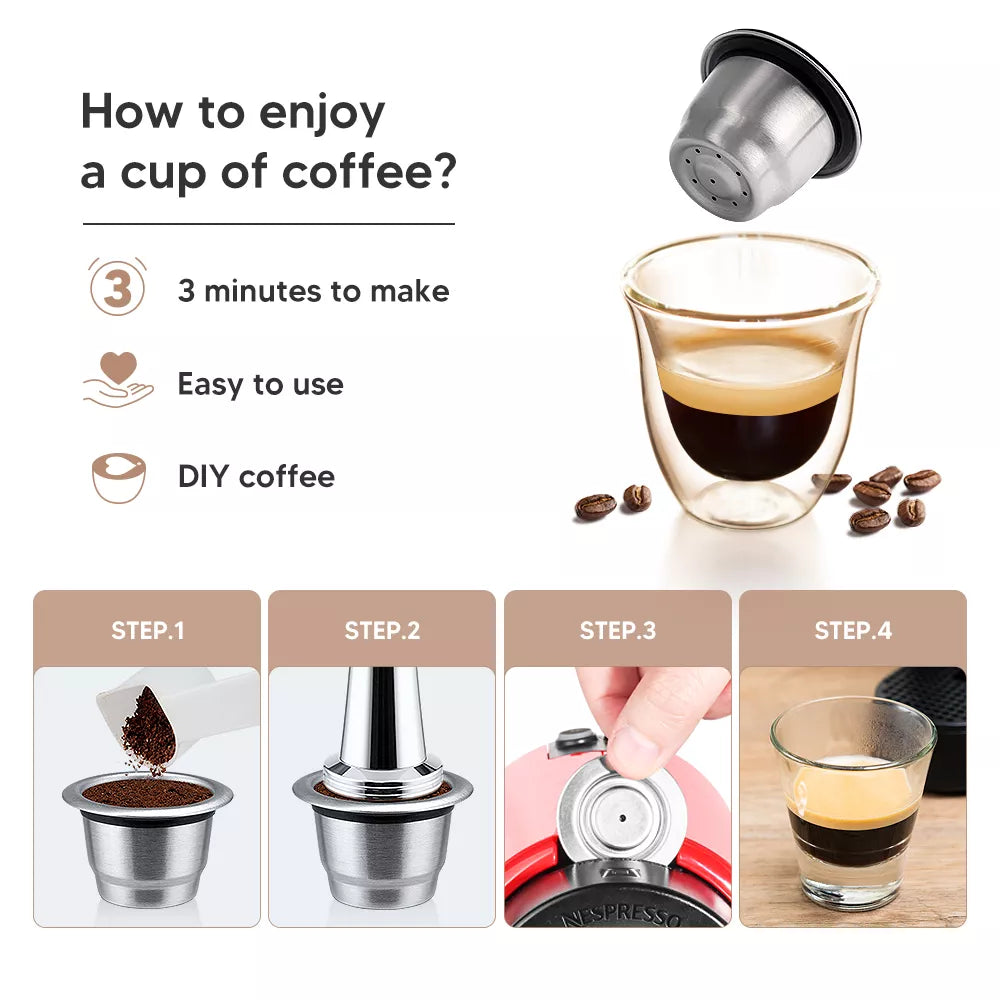 How to enjoy a cup of coffee?

3

3 minutes to make

Easy to use

DIY coffee

STEP.1

STEP.2

STEP.3

STEP.4

NESPRESSO